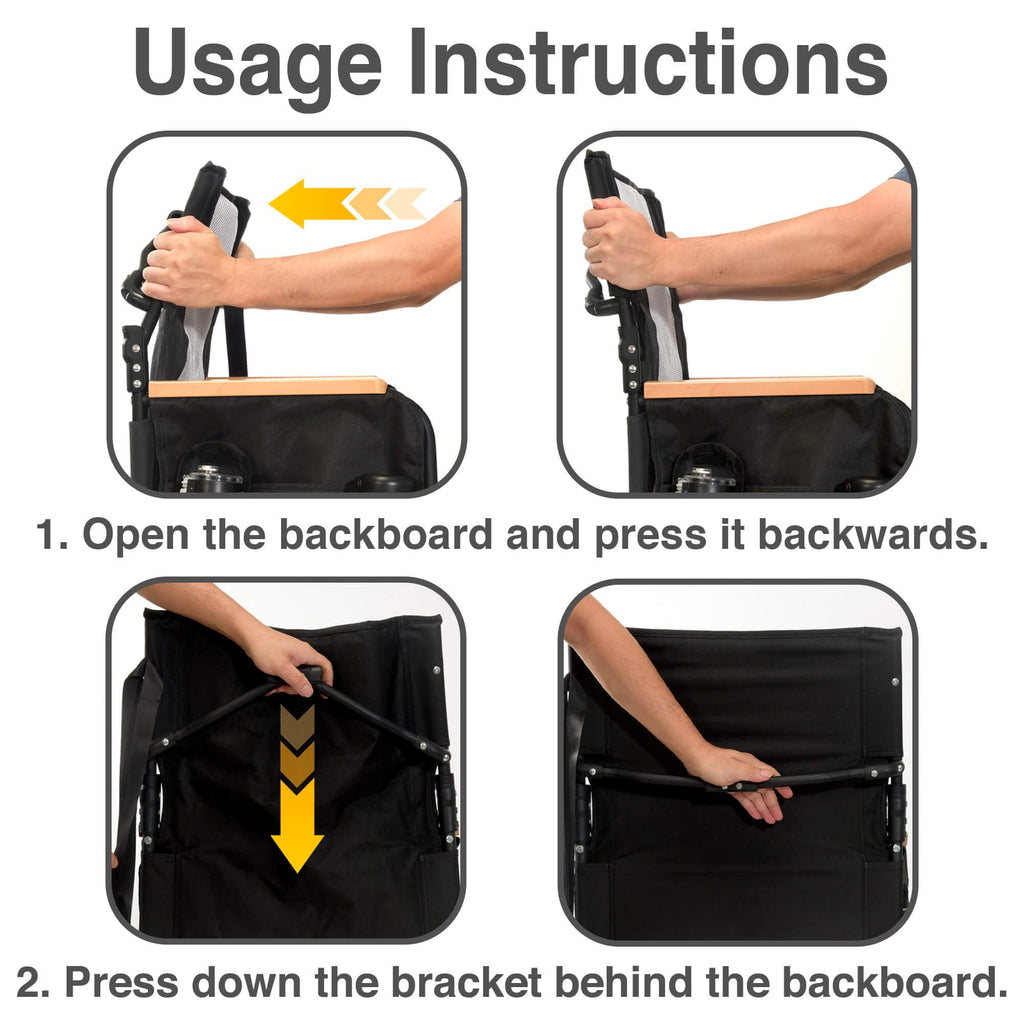 Usage Instructions

1. Open the backboard and press it backwards.

2. Press down the bracket behind the backboard.