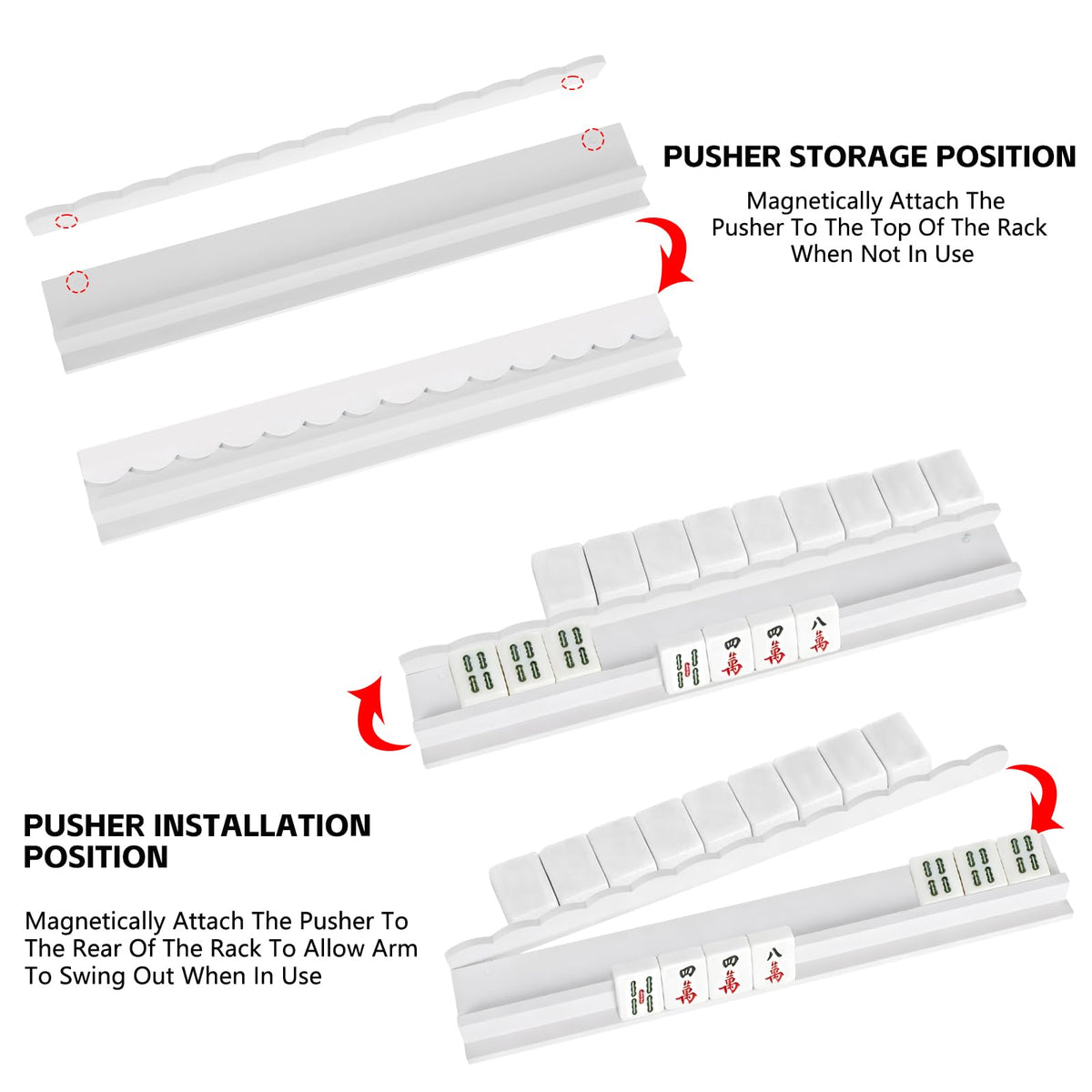 PUSHER STORAGE POSITION

Magnetically Attach The Pusher To The Top Of The Rack When Not In Use

四
萬
四
萬
八
萬

PUSHER INSTALLATION POSITION

Magnetically Attach The Pusher To The Rear Of The Rack To Allow Arm To Swing Out When In Use

四
萬
四
萬
八
萬